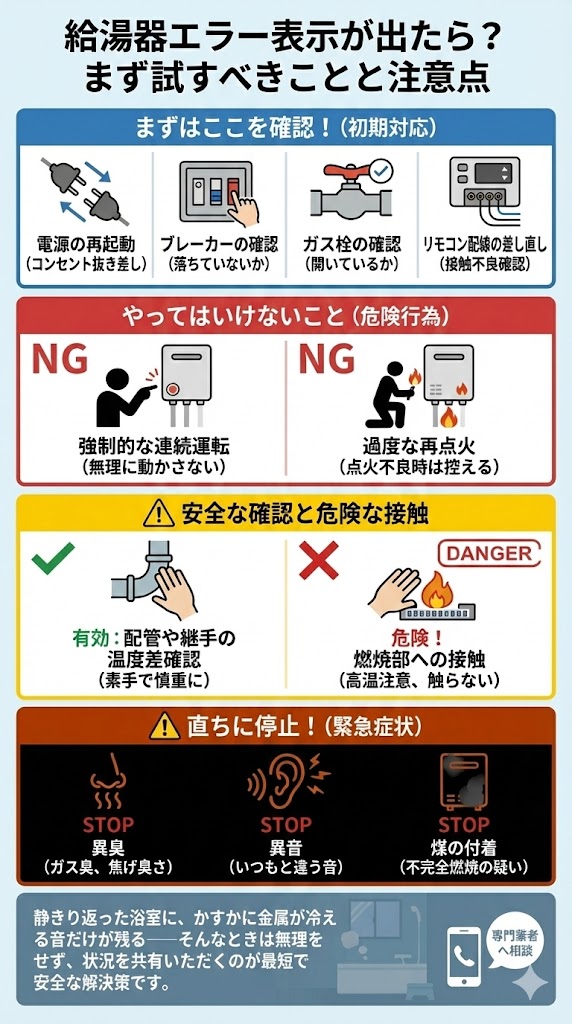 給湯器エラー表示が出たら？
まず試すべきことと注意点

まずはここを確認！（初期対応）

電源の再起動
（コンセント抜き差し）

ブレーカーの確認
（落ちていないか）

ガス栓の確認
（開いているか）

リモコン配線の差し直し
（接触不良確認）

やってはいけないこと（危険行為）

NG
強制的な連続運転
（無理に動かさない）

NG
過度な再点火
（点火不良時は控える）

安全な確認と危険な接触

有効：配管や継手の温度差確認
（素手で慎重に）

DANGER
危険！
燃焼部への接触
（高温注意、触らない）

直ちに停止！（緊急症状）

STOP
異臭
（ガス臭、焦げ臭さ）

STOP
異音
（いつもと違う音）

STOP
煤の付着
（不完全燃焼の疑い）

静まり返った浴室に、かすかに金属が冷える音だけが残る——そんなときは無理をせず、状況を共有いただくのが最短で安全な解決策です。

専門業者へ相談