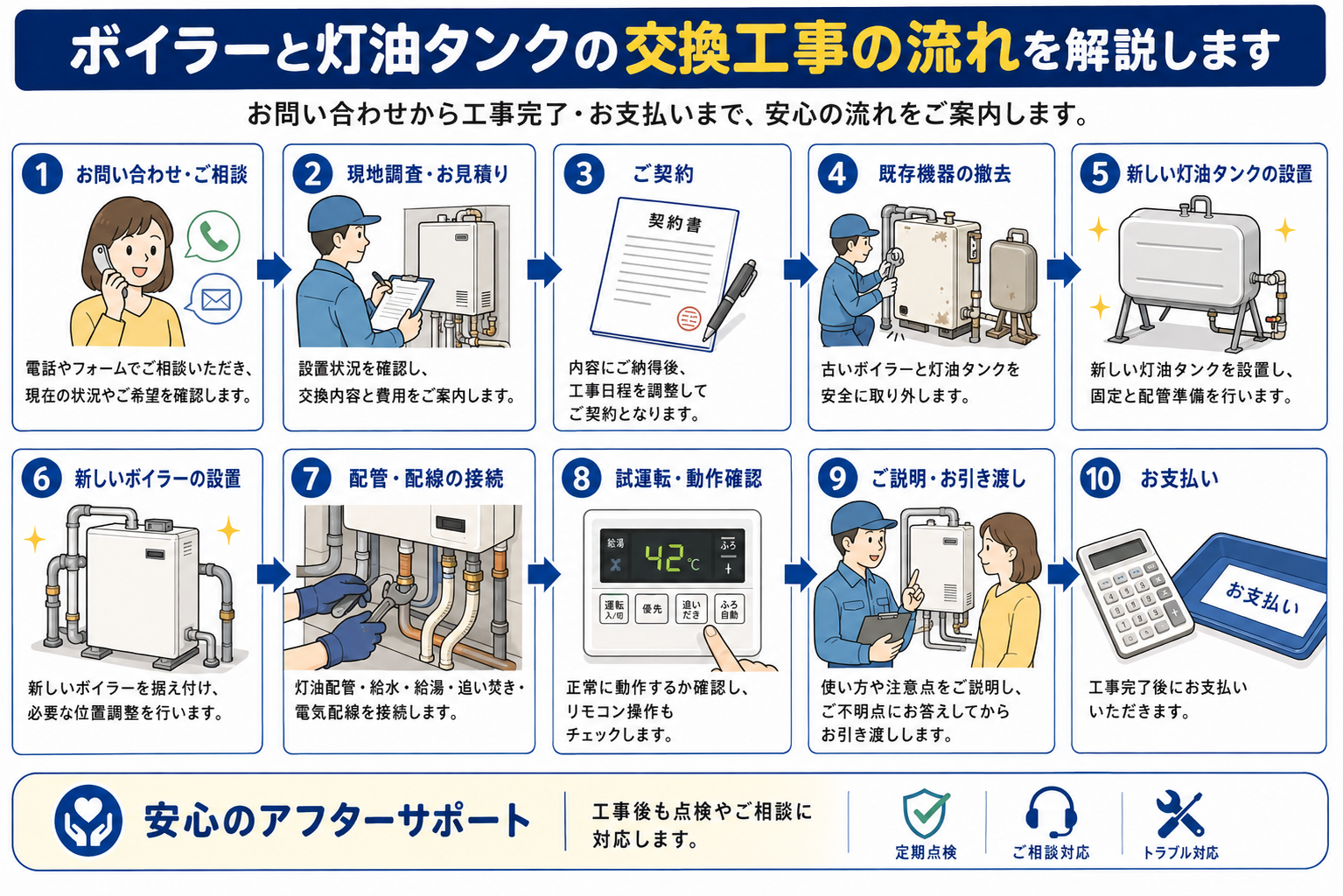 ボイラーと灯油タンクの交換工事の流れを解説します

お問い合わせから工事完了・お支払いまで、安心の流れをご案内します。

1 お問い合わせ・ご相談

電話やフォームでご相談いただき、現在の状況やご希望を確認します。

2 現地調査・お見積り

設置状況を確認し、交換内容と費用をご案内します。

3 ご契約

契約書

内容にご納得後、工事日程を調整してご契約となります。

4 既存機器の撤去

古いボイラーと灯油タンクを安全に取り外します。

5 新しい灯油タンクの設置

新しい灯油タンクを設置し、固定と配管準備を行います。

6 新しいボイラーの設置

新しいボイラーを据え付け、必要な位置調整を行います。

7 配管・配線の接続

灯油配管・給水・給湯・追い焚き・電気配線を接続します。

8 試運転・動作確認

給湯 42℃ ふろ 運転 入/切 優先 追いだき ふろ自動

正常に動作するか確認し、リモコン操作もチェックします。

9 ご説明・お引き渡し

使い方や注意点をご説明し、ご不明点にお答えしてからお引き渡しします。

10 お支払い

お支払い

工事完了後にお支払いいただきます。

安心のアフターサポート

工事後も点検やご相談に対応します。

定期点検 ご相談対応 トラブル対応